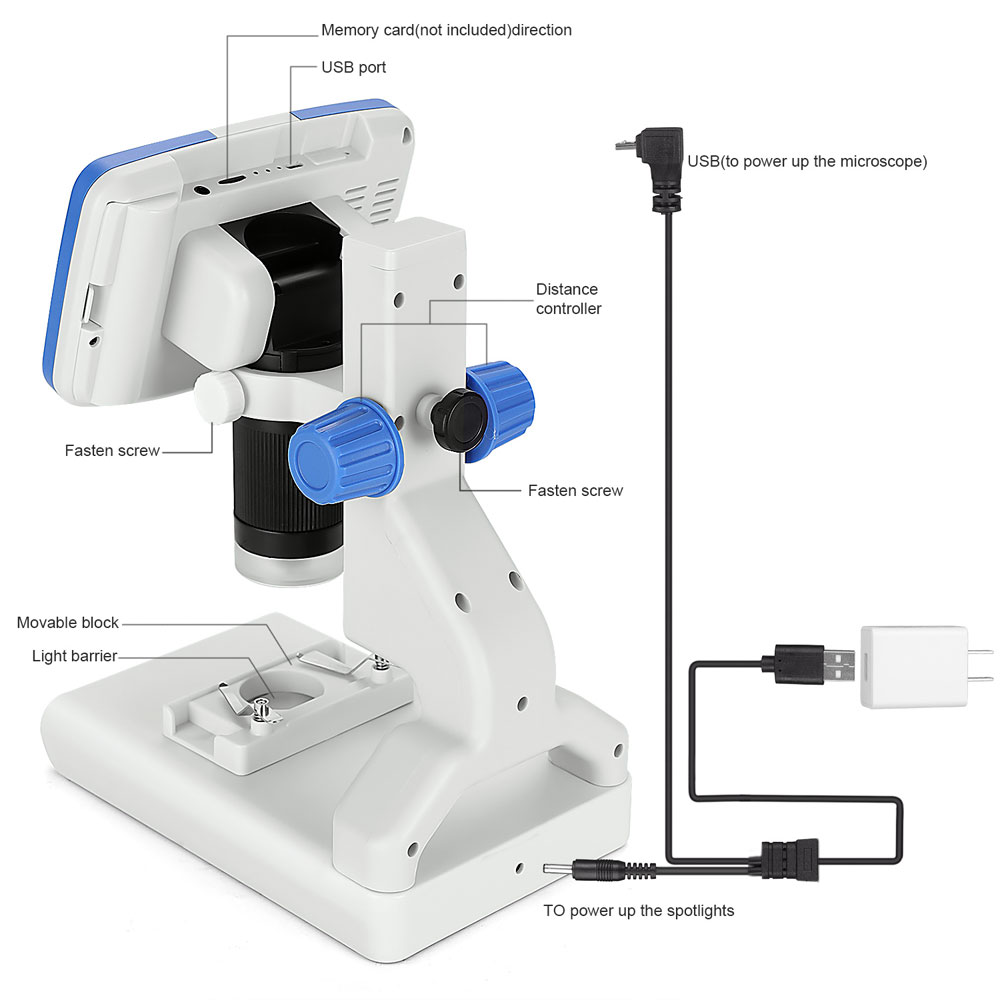 Memory card(not included)direction

USB port

USB(to power up the microscope)

Distance controller

Fasten screw

Fasten screw

Movable block

Light barrier

TO power up the spotlights